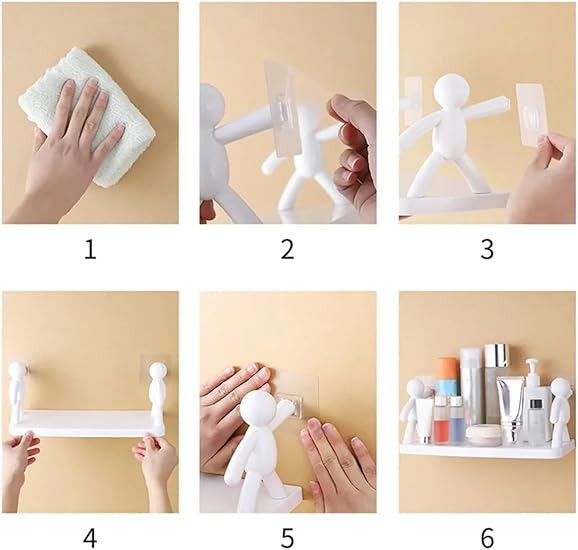 1

2

3

4

5

6